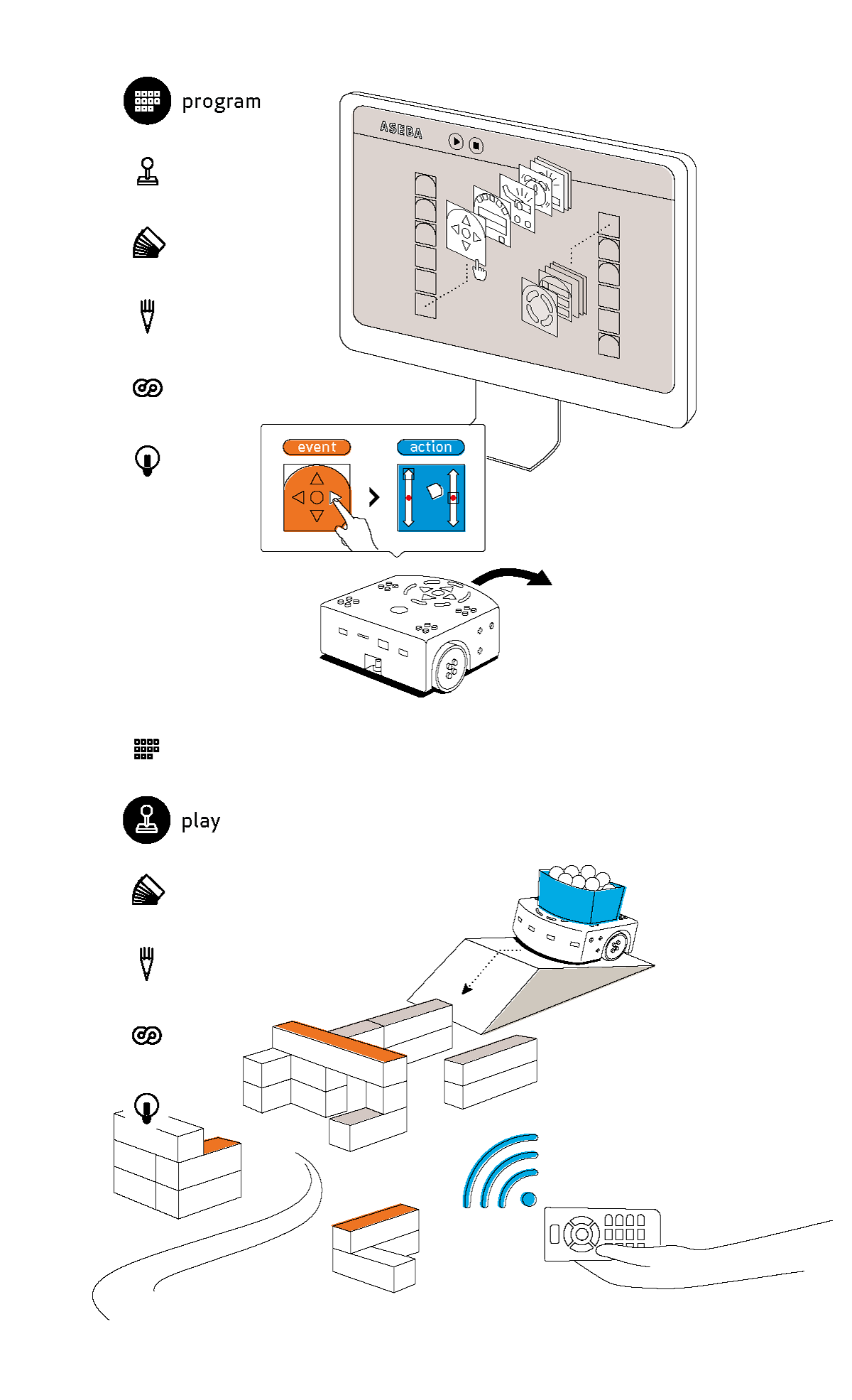 program

ASEBA

event

action

play